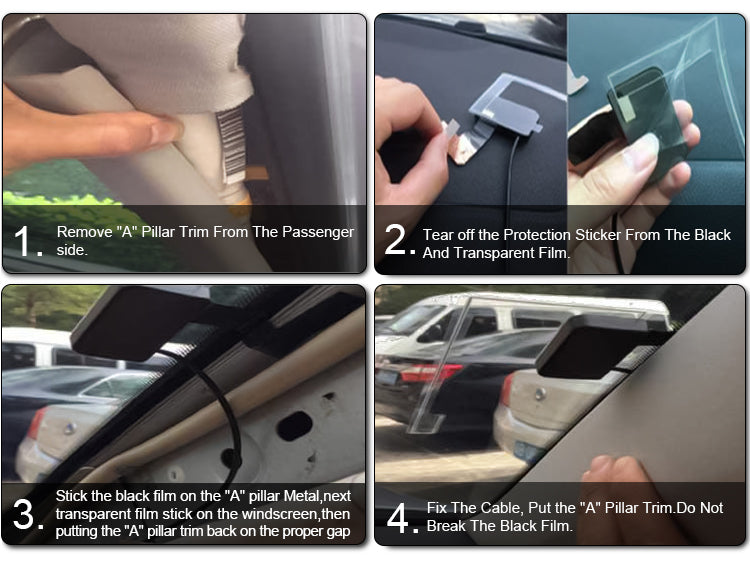 1. Remove "A" Pillar Trim From The Passenger side.

2. Tear off the Protection Sticker From The Black And Transparent Film.

3. Stick the black film on the "A" pillar Metal,next transparent film stick on the windscreen,then putting the "A" pillar trim back on the proper gap

4. Fix The Cable, Put the "A" Pillar Trim.Do Not Break The Black Film.